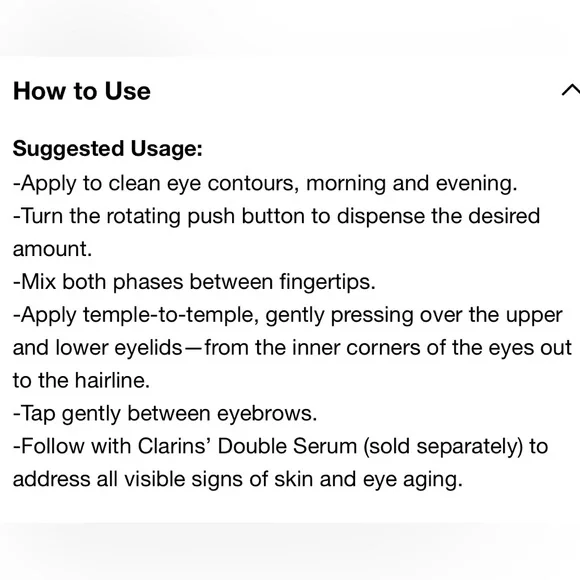 How to Use

Suggested Usage:
-Apply to clean eye contours, morning and evening.
-Turn the rotating push button to dispense the desired amount.
-Mix both phases between fingertips.
-Apply temple-to-temple, gently pressing over the upper and lower eyelids—from the inner corners of the eyes out to the hairline.
-Tap gently between eyebrows.
-Follow with Clarins' Double Serum (sold separately) to address all visible signs of skin and eye aging.